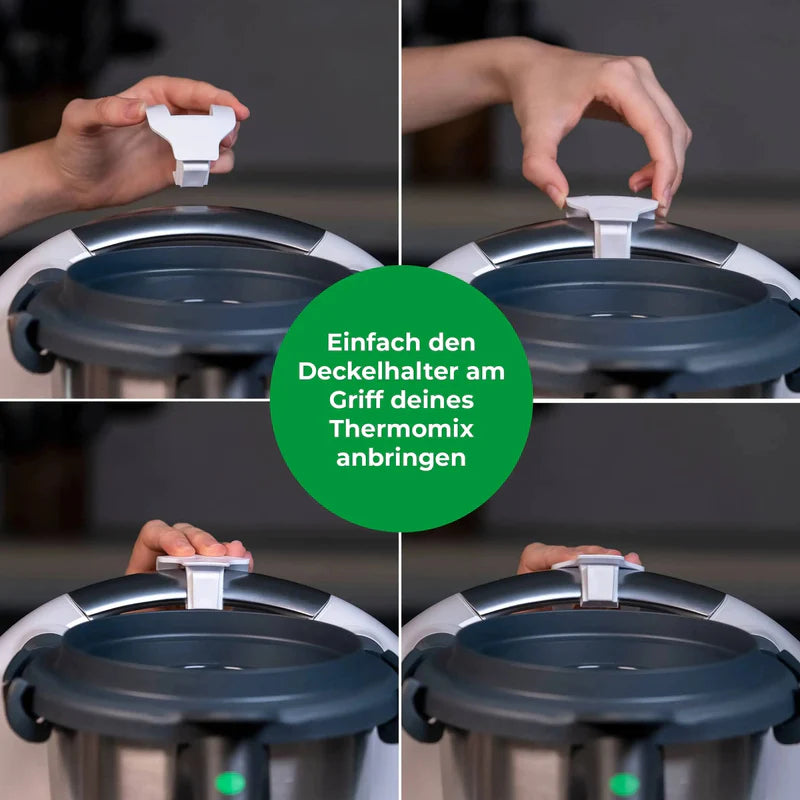 Einfach den Deckelhalter am Griff deines Thermomix anbringen