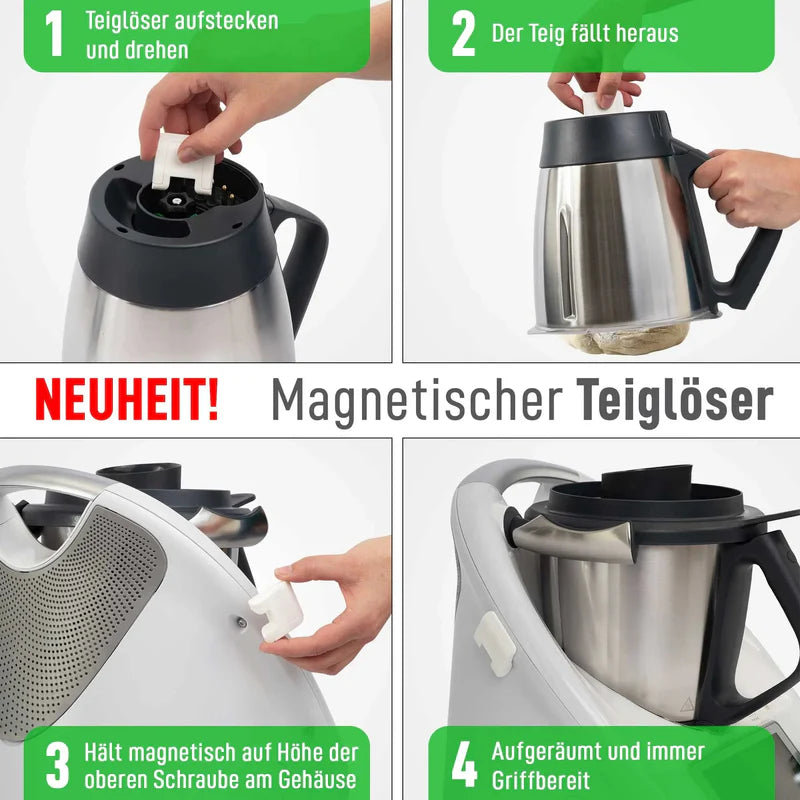 1 Teiglöser aufstecken und drehen

2 Der Teig fällt heraus

NEUHEIT! Magnetischer Teiglöser

3 Hält magnetisch auf Höhe der oberen Schraube am Gehäuse

4 Aufgeräumt und immer Griffbereit