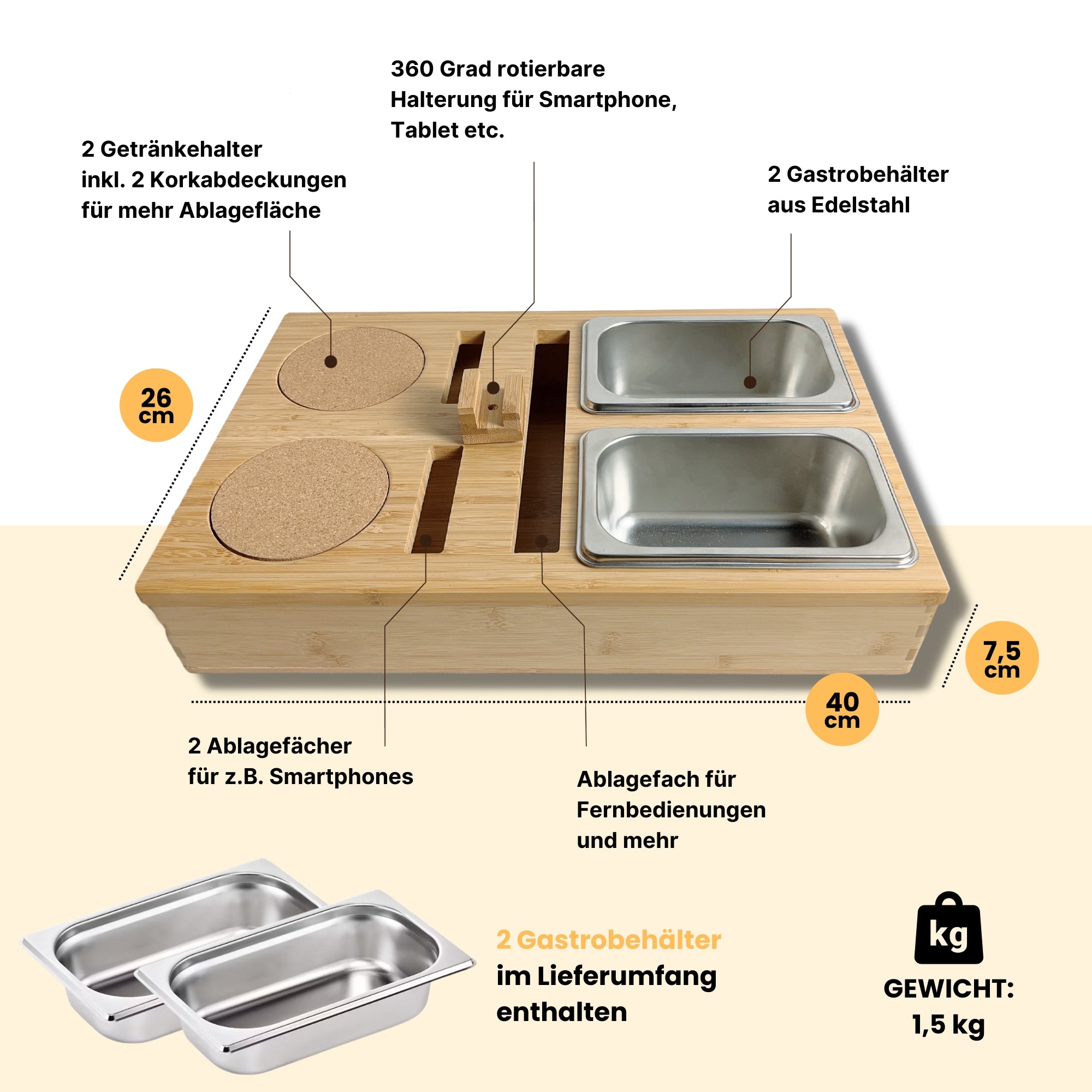 360 Grad rotierbare Halterung für Smartphone, Tablet etc.

2 Getränkehalter inkl. 2 Korkabdeckungen für mehr Ablagefläche

2 Gastrobehälter aus Edelstahl

26 cm

7,5 cm

40 cm

2 Ablagefächer für z.B. Smartphones

Ablagefach für Fernbedienungen und mehr

2 Gastrobehälter im Lieferumfang enthalten

kg

GEWICHT: 1,5 kg