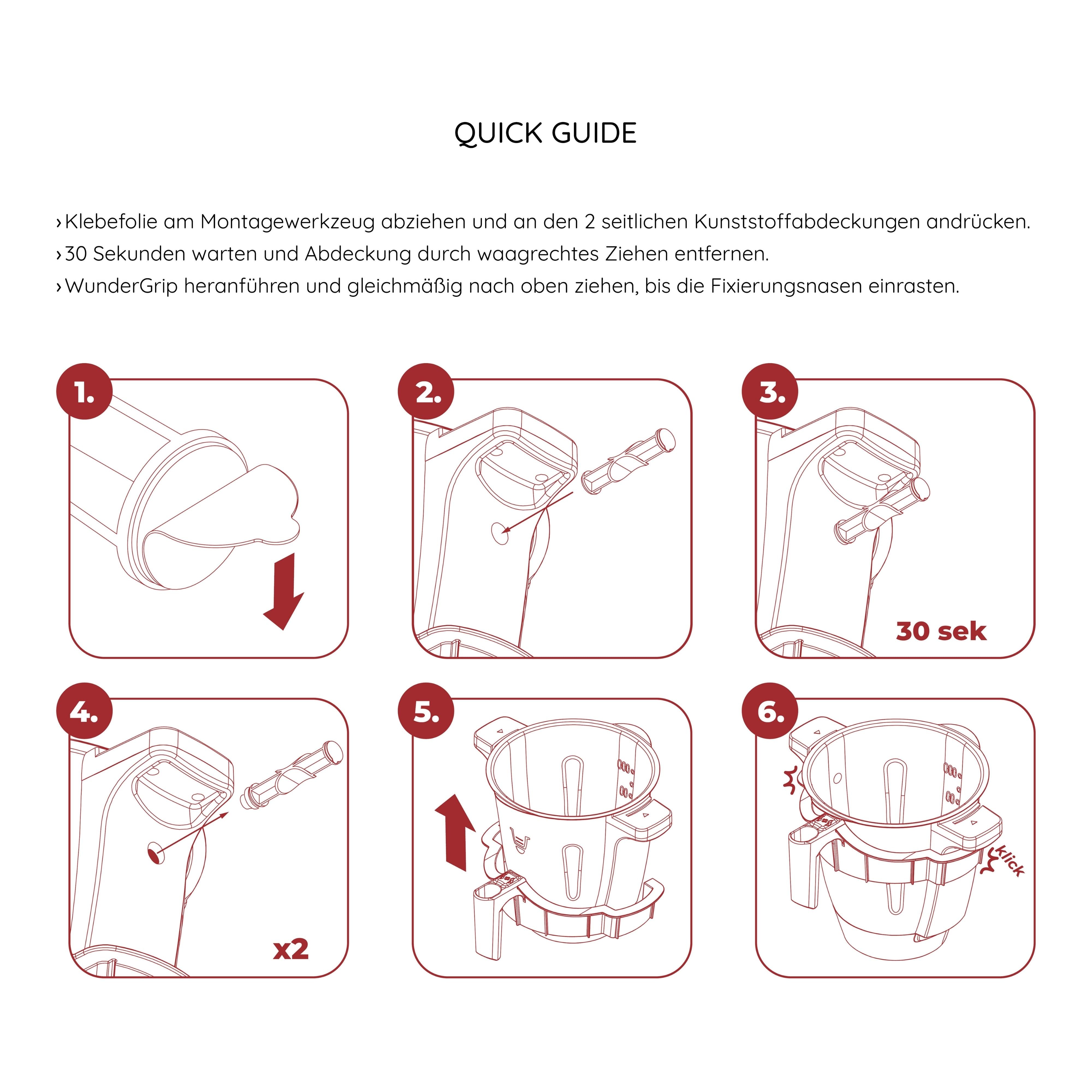 QUICK GUIDE

› Klebefolie am Montagewerkzeug abziehen und an den 2 seitlichen Kunststoffabdeckungen andrücken.
› 30 Sekunden warten und Abdeckung durch waagrechtes Ziehen entfernen.
› WunderGrip heranführen und gleichmäßig nach oben ziehen, bis die Fixierungsnasen einrasten.

1.

2.

3.

30 sek

4.

x2

5.

6.

klick