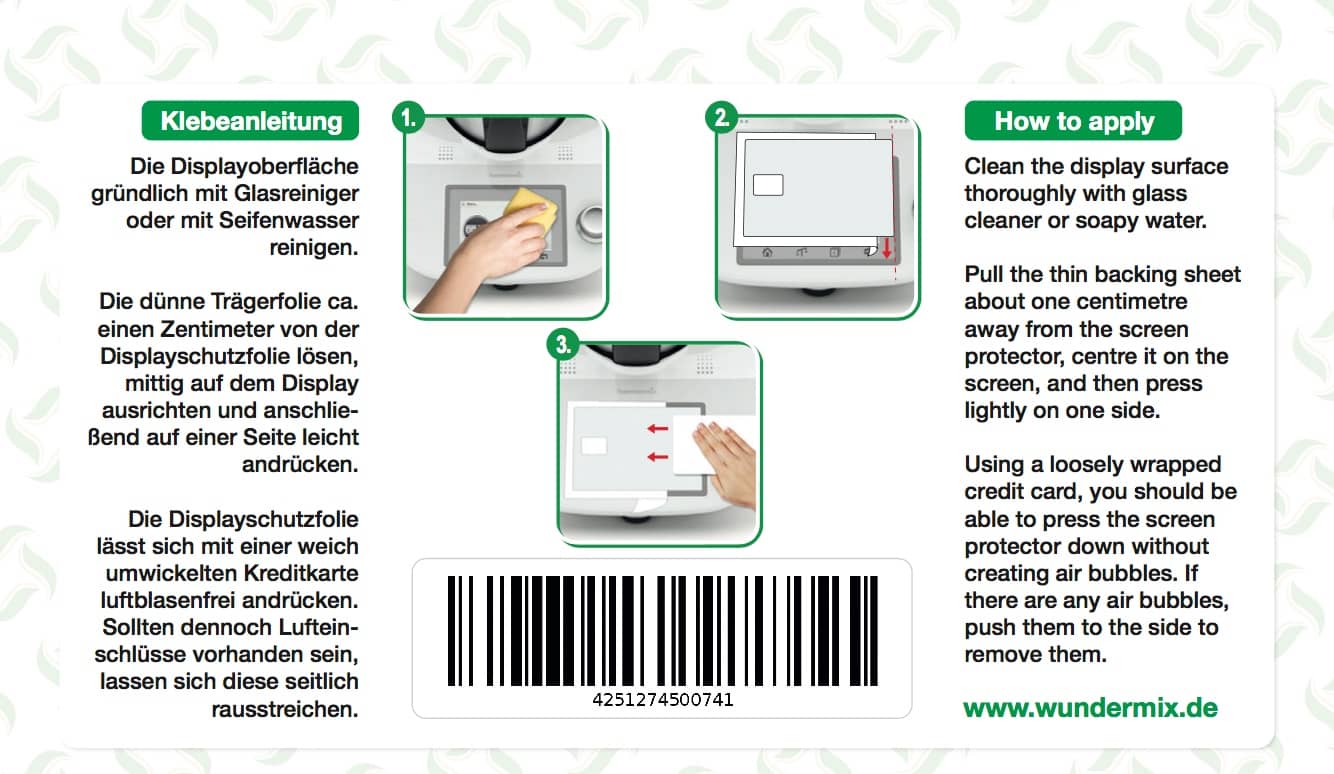 Klebeanleitung

Die Displayoberfläche gründlich mit Glasreiniger oder mit Seifenwasser reinigen.

Die dünne Trägerfolie ca. einen Zentimeter von der Displayschutzfolie lösen, mittig auf dem Display ausrichten und anschließend auf einer Seite leicht andrücken.

Die Displayschutzfolie lässt sich mit einer weich umwickelten Kreditkarte luftblasenfrei andrücken. Sollten dennoch Lufteinschlüsse vorhanden sein, lassen sich diese seitlich rausstreichen.

1.

2.

3.

4251274500741

How to apply

Clean the display surface thoroughly with glass cleaner or soapy water.

Pull the thin backing sheet about one centimetre away from the screen protector, centre it on the screen, and then press lightly on one side.

Using a loosely wrapped credit card, you should be able to press the screen protector down without creating air bubbles. If there are any air bubbles, push them to the side to remove them.

www.wundermix.de