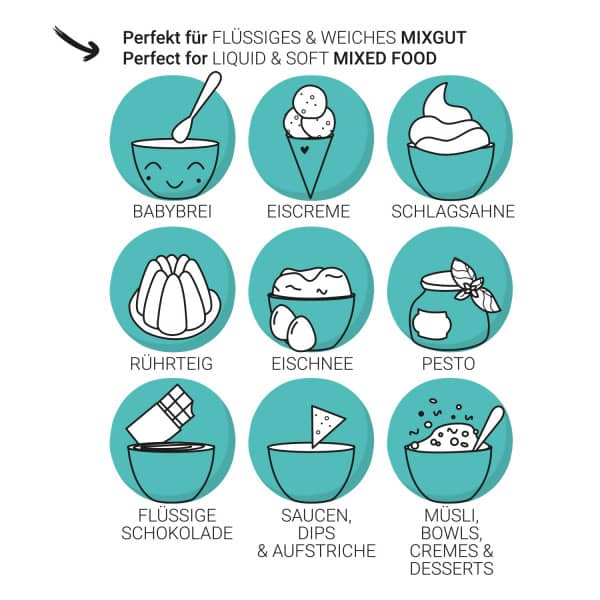 Perfekt für FLÜSSIGES & WEICHES MIXGUT
Perfect for LIQUID & SOFT MIXED FOOD

BABYBREI

EISCREME

SCHLAGSAHNE

RÜHRTEIG

EISCHNEE

PESTO

FLÜSSIGE SCHOKOLADE

SAUCEN, DIPS & AUFSTRICHE

MÜSLI, BOWLS, CREMES & DESSERTS